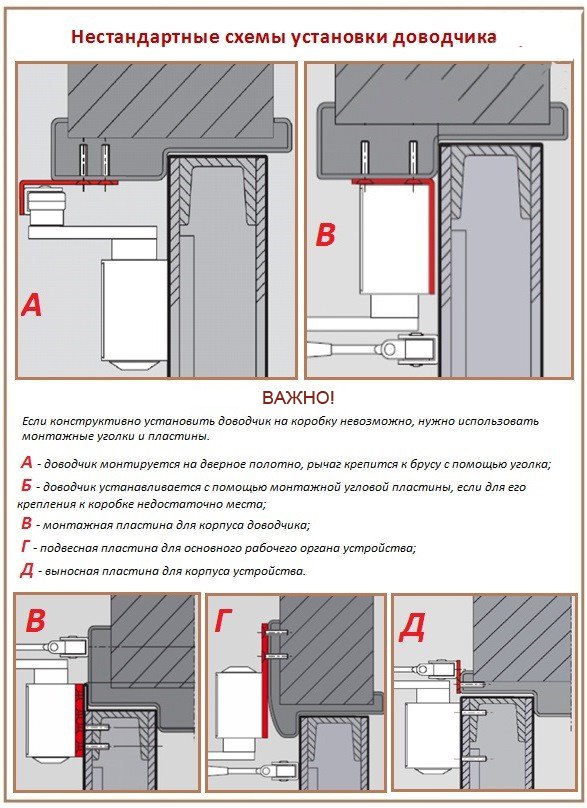 Нестандартные схемы установки доводчика

А

В

ВАЖНО!

Если конструктивно установить доводчик на коробку невозможно, нужно использовать монтажные уголки и пластины.

А - доводчик монтируется на дверное полотно, рычаг крепится к брусу с помощью уголка;

Б - доводчик устанавливается с помощью монтажной угловой пластины, если для его крепления к коробке недостаточно места;

В - монтажная пластина для корпуса доводчика;

Г - подвесная пластина для основного рабочего органа устройства;

Д - выносная пластина для корпуса устройства.

В

Г

Д