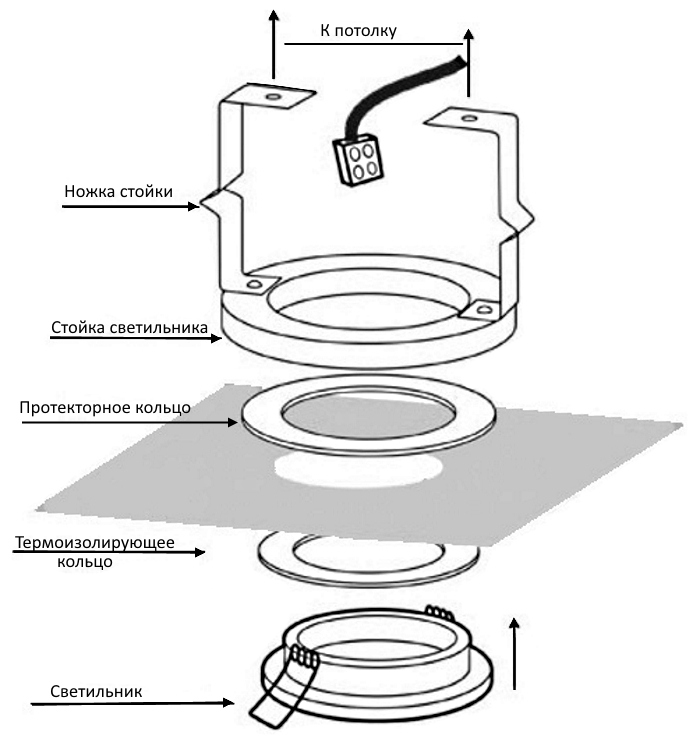 К потолку

Ножка стойки

Стойка светильника

Протекторное кольцо

Термоизолирующее кольцо

Светильник